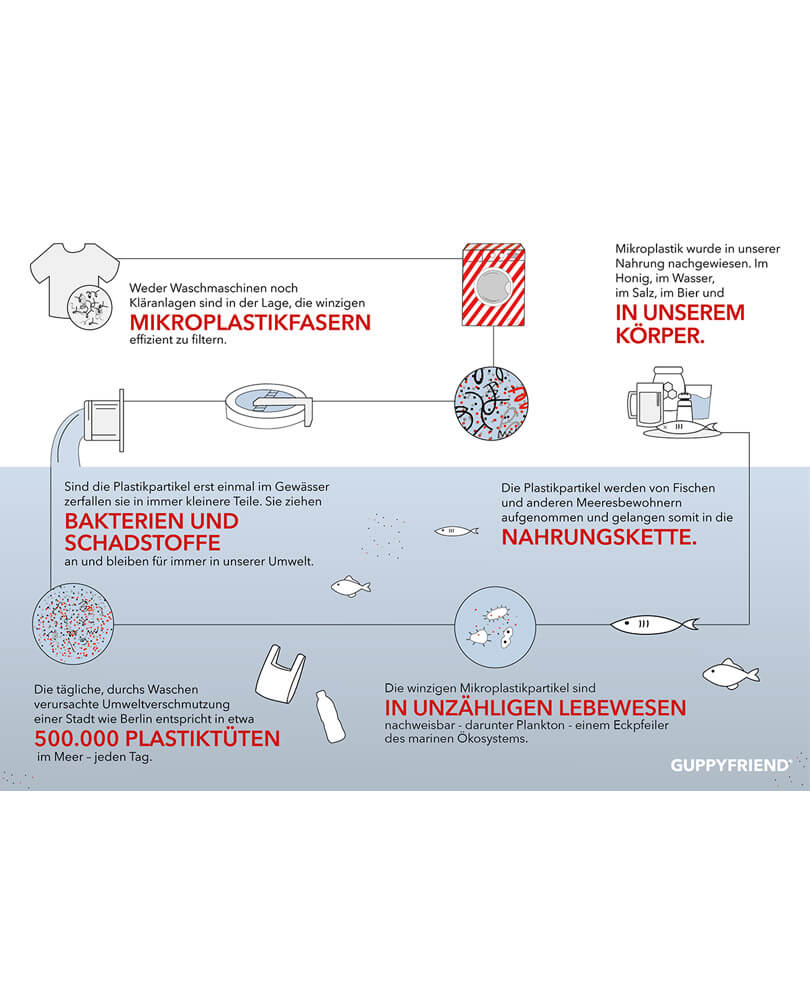 Weder Waschmaschinen noch Kläranlagen sind in der Lage, die winzigen
MIKROPLASTIKFASERN
effizient zu filtern.

Mikroplastik wurde in unserer Nahrung nachgewiesen. Im Honig, im Wasser, im Salz, im Bier und
IN UNSEREM KÖRPER.

Sind die Plastikpartikel erst einmal im Gewässer zerfallen sie in immer kleinere Teile. Sie ziehen
BAKTERIEN UND SCHADSTOFFE
an und bleiben für immer in unserer Umwelt.

Die Plastikpartikel werden von Fischen und anderen Meeresbewohnern aufgenommen und gelangen somit in die
NAHRUNGSKETTE.

Die tägliche, durchs Waschen verursachte Umweltverschmutzung einer Stadt wie Berlin entspricht in etwa
500.000 PLASTIKTÜTEN
im Meer – jeden Tag.

Die winzigen Mikroplastikpartikel sind
IN UNZÄHLIGEN LEBEWESEN
nachweisbar - darunter Plankton - einem Eckpfeiler des marinen Ökosystems.

GUPPYFRIEND®